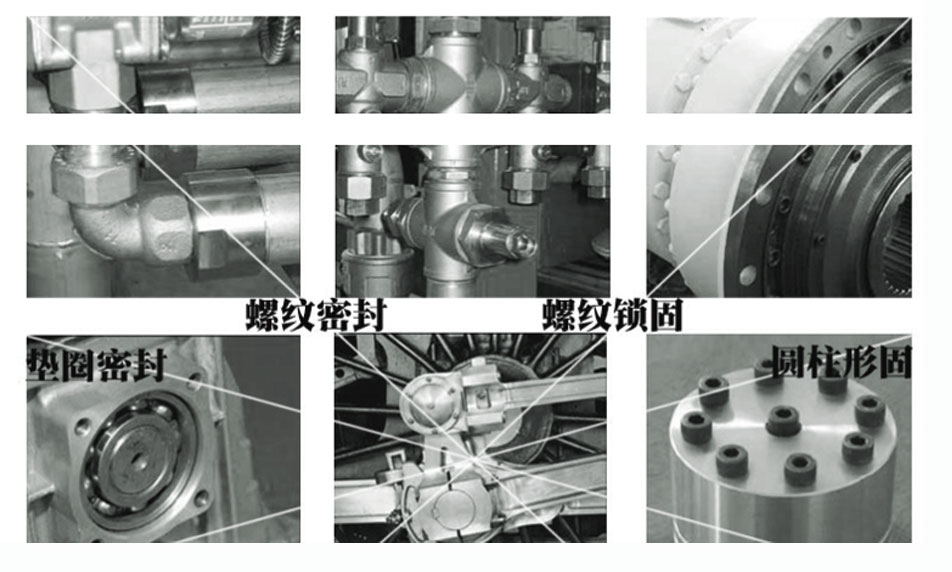 螺纹密封
螺纹锁固
垫圈密封
圆柱形固